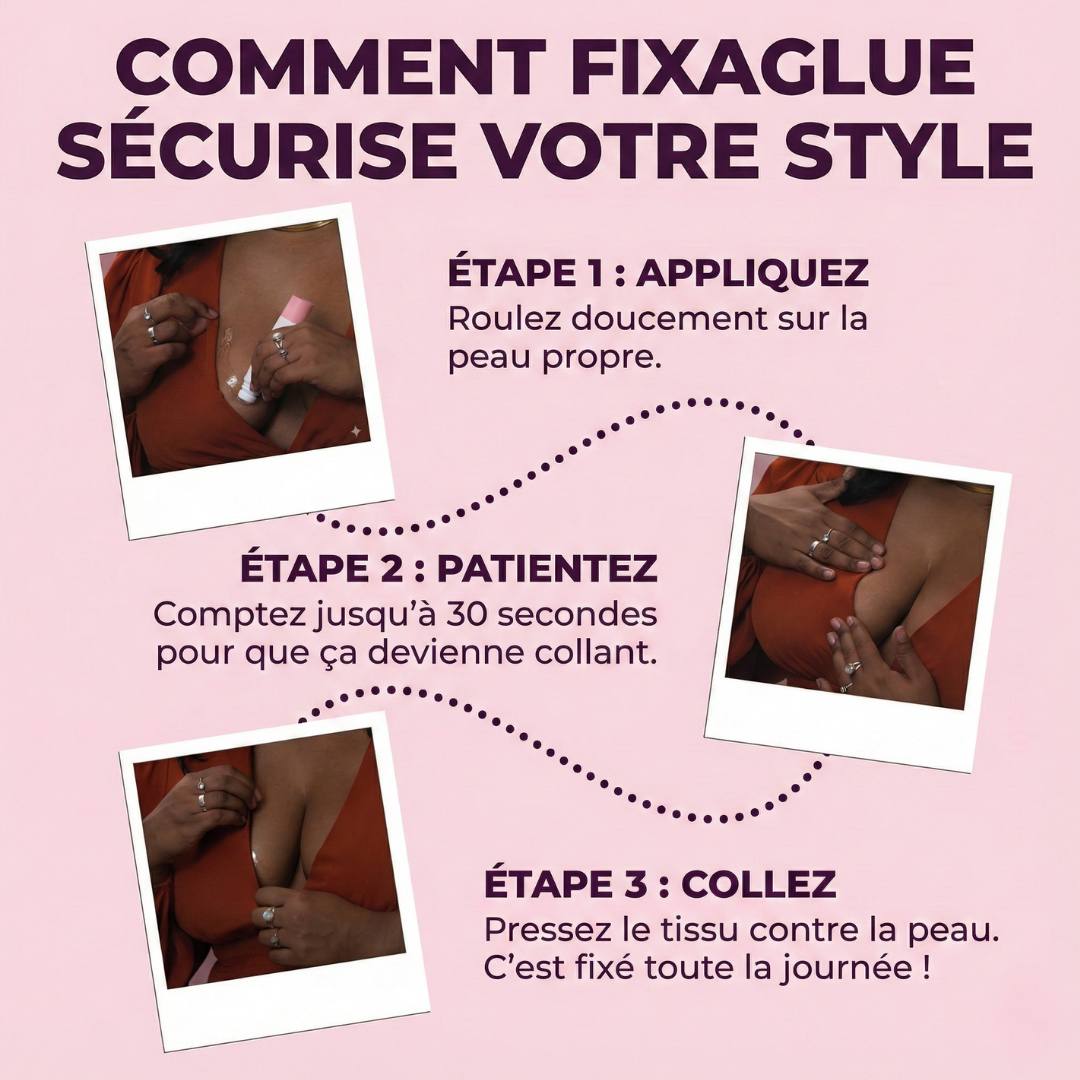 COMMENT FIXAGLUE SÉCURISE VOTRE STYLE

ÉTAPE 1 : APPLIQUEZ
Roulez doucement sur la peau propre.

ÉTAPE 2 : PATIENTEZ
Comptez jusqu'à 30 secondes pour que ça devienne collant.

ÉTAPE 3 : COLLEZ
Pressez le tissu contre la peau. C'est fixé toute la journée !